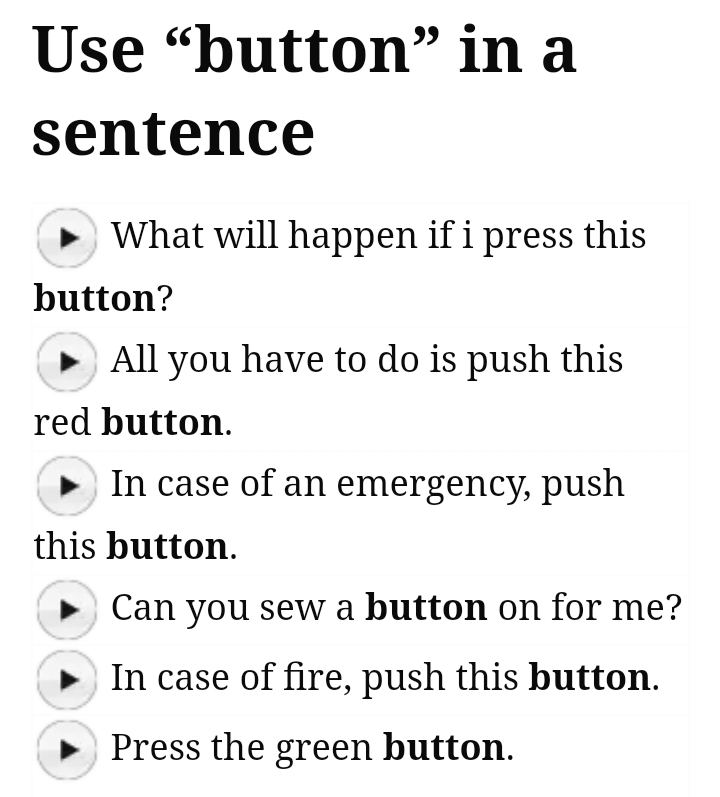 Use “button” in a sentence

What will happen if i press this button?

All you have to do is push this red button.

In case of an emergency, push this button.

Can you sew a button on for me?

In case of fire, push this button.

Press the green button.